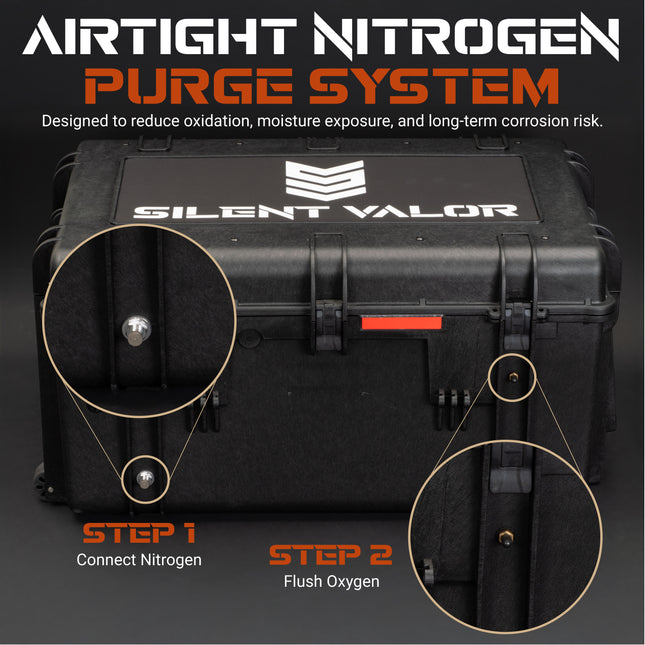 AIRTIGHT NITROGEN
PURGE SYSTEM

Designed to reduce oxidation, moisture exposure, and long-term corrosion risk.

SILENT VALOR

STEP 1
Connect Nitrogen

STEP 2
Flush Oxygen