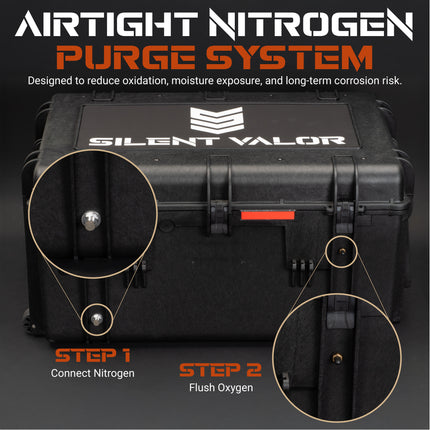 AIRTIGHT NITROGEN
PURGE SYSTEM

Designed to reduce oxidation, moisture exposure, and long-term corrosion risk.

SILENT VALOR

STEP 1
Connect Nitrogen

STEP 2
Flush Oxygen