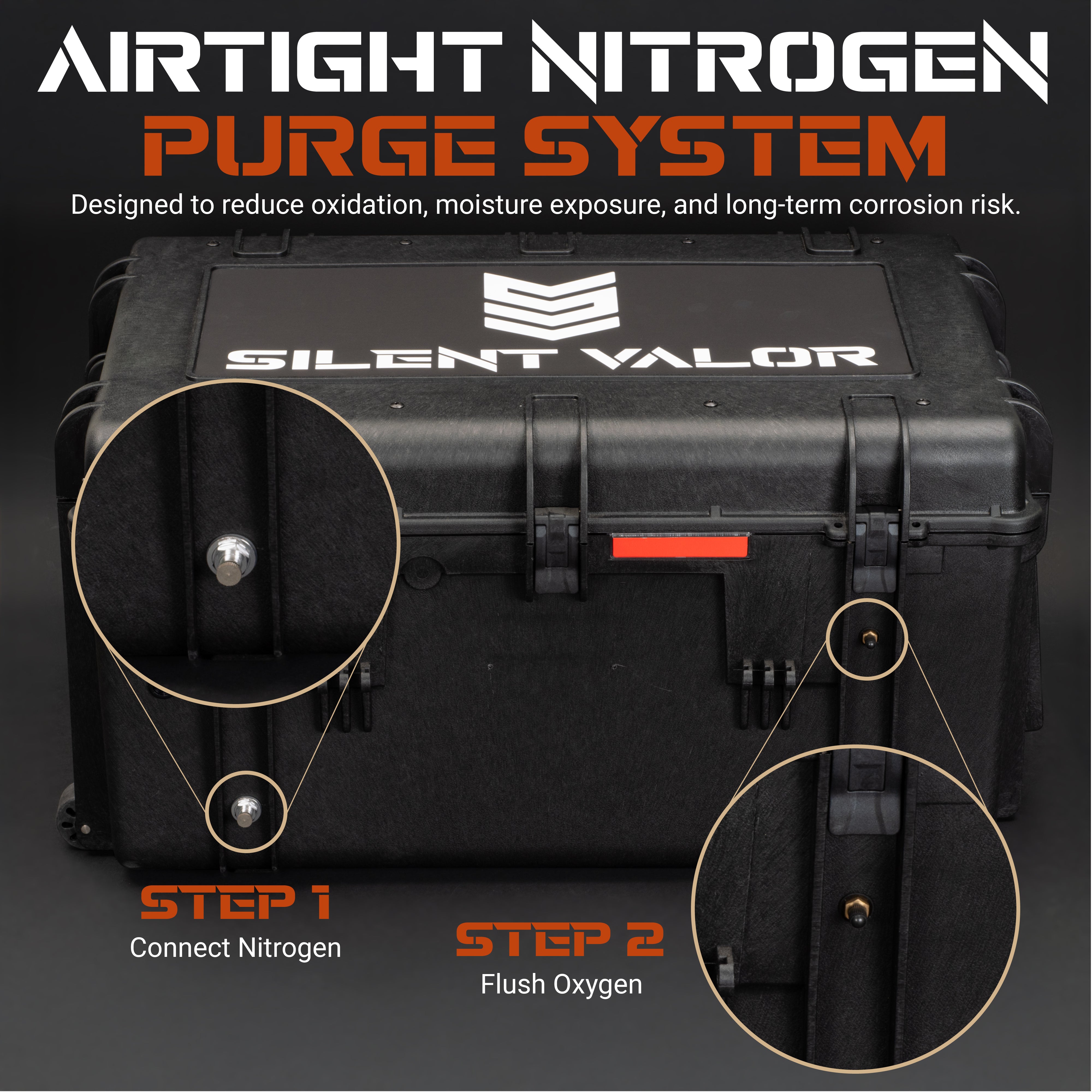 AIRTIGHT NITROGEN
PURGE SYSTEM

Designed to reduce oxidation, moisture exposure, and long-term corrosion risk.

SILENT VALOR

STEP 1
Connect Nitrogen

STEP 2
Flush Oxygen